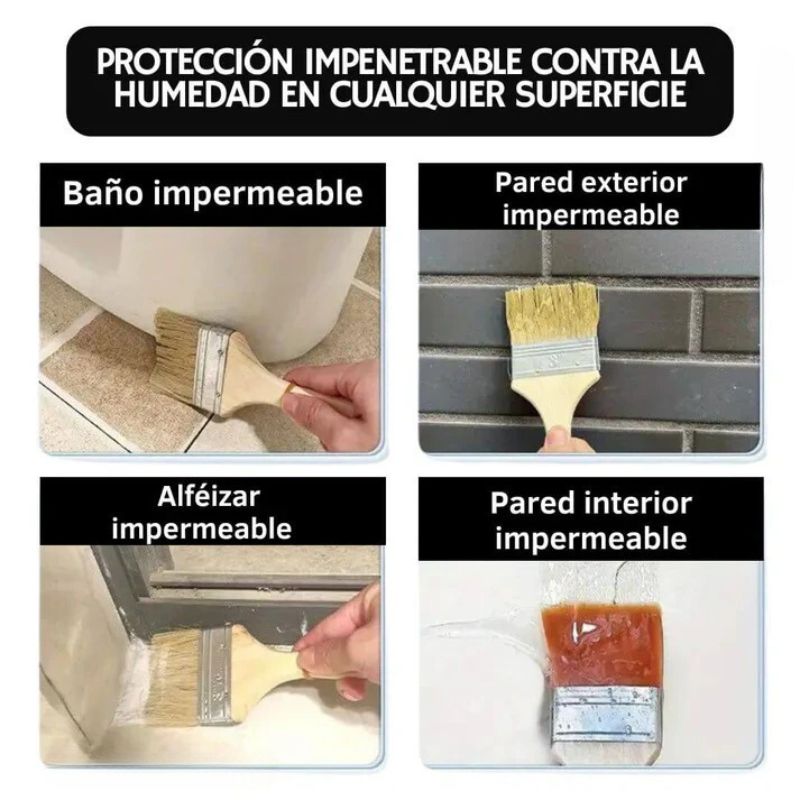 PROTECCIÓN IMPENETRABLE CONTRA LA HUMEDAD EN CUALQUIER SUPERFICIE

Baño impermeable

Pared exterior impermeable

Alféizar impermeable

Pared interior impermeable